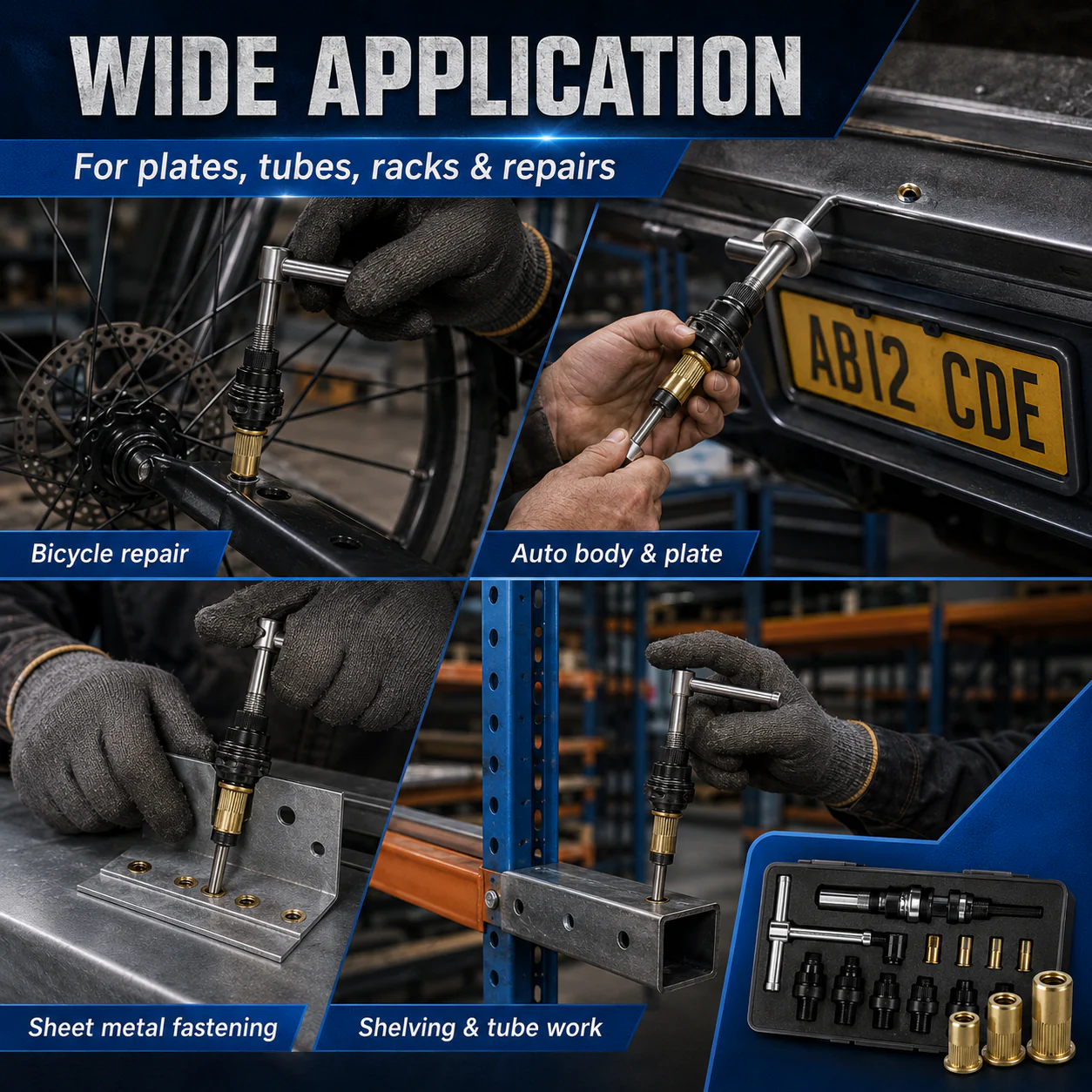 WIDE APPLICATION

For plates, tubes, racks & repairs

AB12 CDE

Bicycle repair

Auto body & plate

Sheet metal fastening

Shelving & tube work