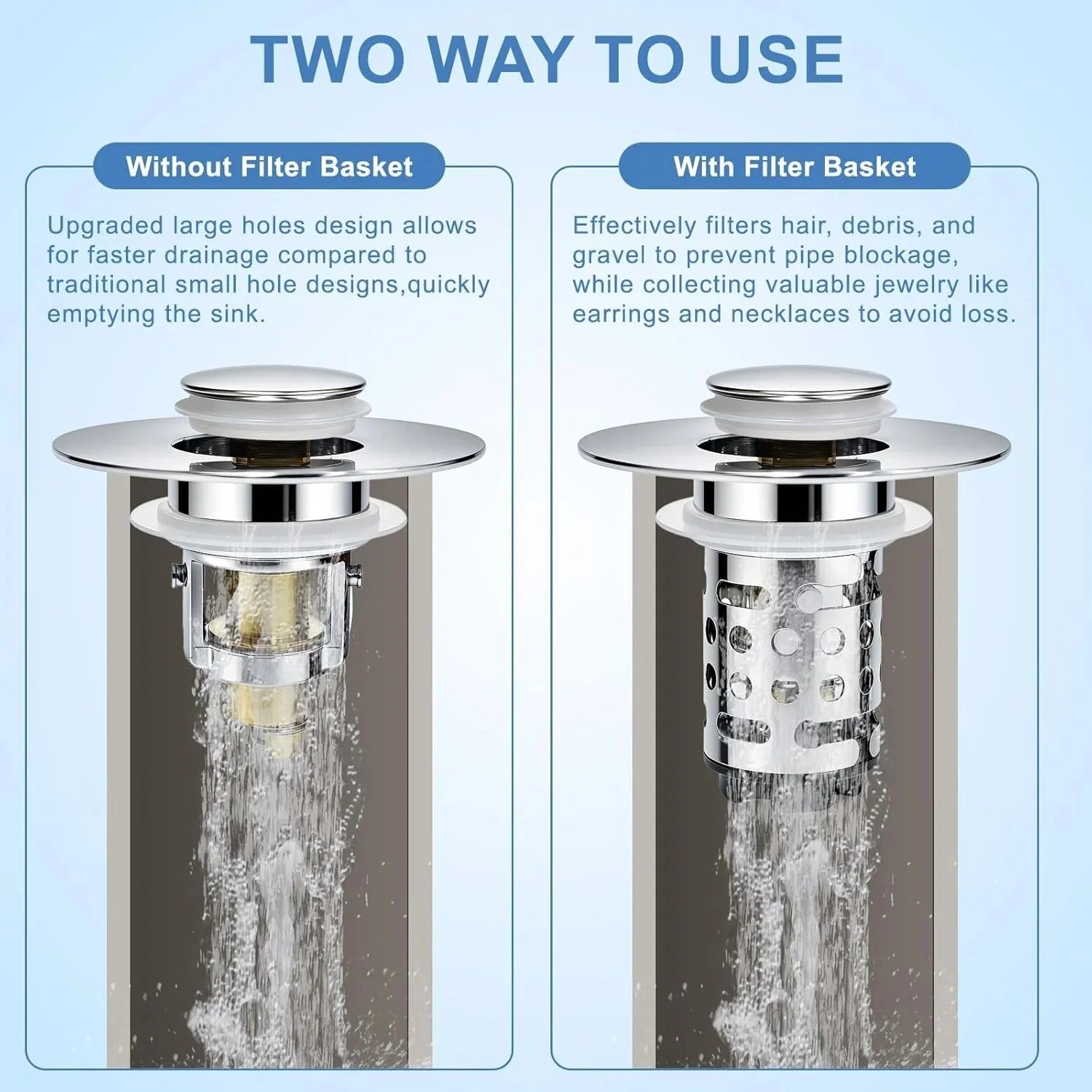 TWO WAY TO USE

Without Filter Basket

Upgraded large holes design allows for faster drainage compared to traditional small hole designs,quickly emptying the sink.

With Filter Basket

Effectively filters hair, debris, and gravel to prevent pipe blockage, while collecting valuable jewelry like earrings and necklaces to avoid loss.